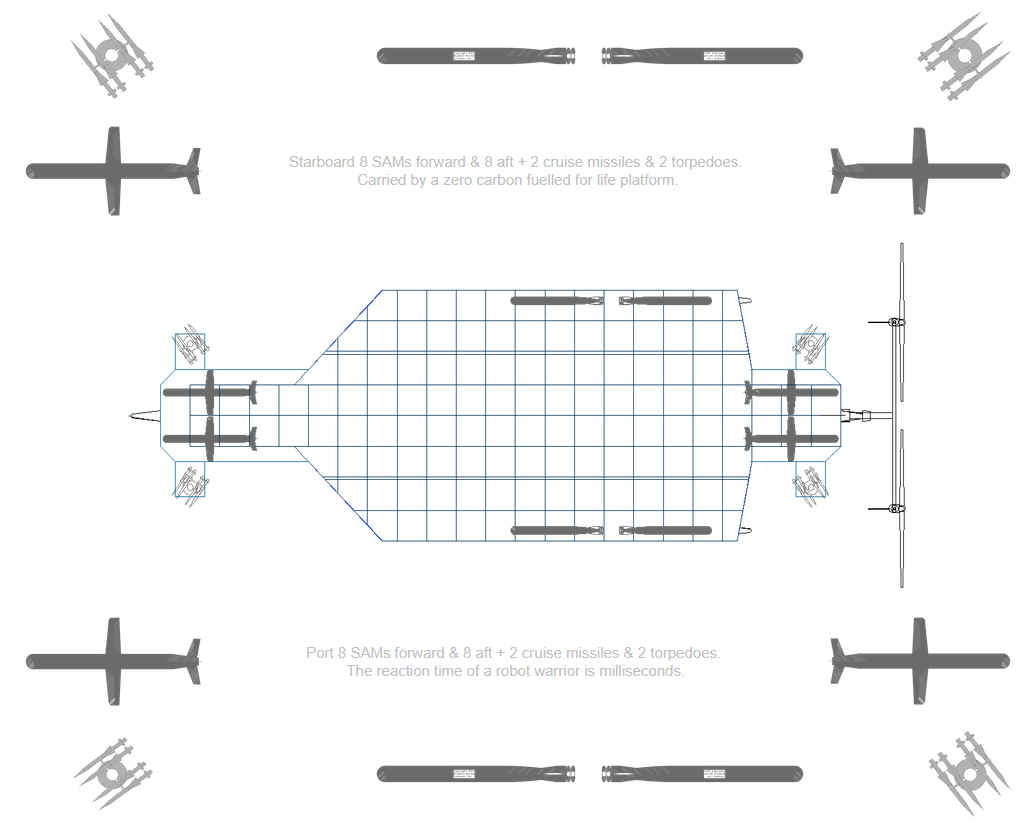 Starboard 8 SAMs forward & 8 aft + 2 cruise missiles & 2 torpedoes.
Carried by a zero carbon fuelled for life platform.

Port 8 SAMs forward & 8 aft + 2 cruise missiles & 2 torpedoes.
The reaction time of a robot warrior is milliseconds.