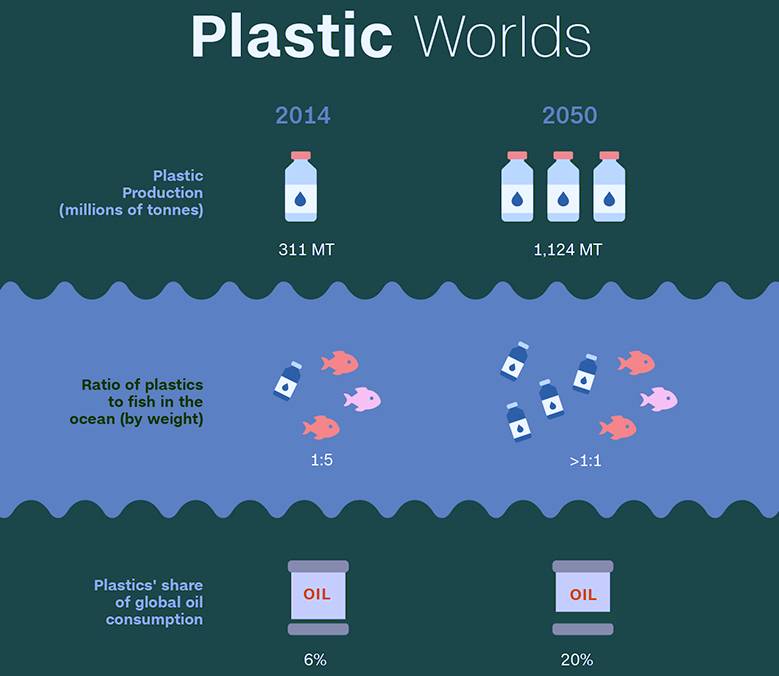 Plastic Worlds

2014

2050

Plastic Production (millions of tonnes)

311 MT

1,124 MT

Ratio of plastics to fish in the ocean (by weight)

1:5

>1:1

Plastics' share of global oil consumption

OIL

OIL

6%

20%