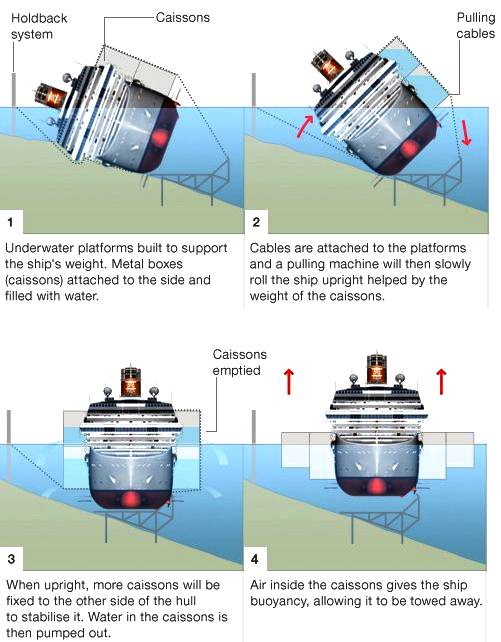 Holdback system

Caissons

Pulling cables

1

Underwater platforms built to support the ship's weight. Metal boxes (caissons) attached to the side and filled with water.

2

Cables are attached to the platforms and a pulling machine will then slowly roll the ship upright helped by the weight of the caissons.

Caissons emptied

3

When upright, more caissons will be fixed to the other side of the hull to stabilise it. Water in the caissons is then pumped out.

4

Air inside the caissons gives the ship buoyancy, allowing it to be towed away.